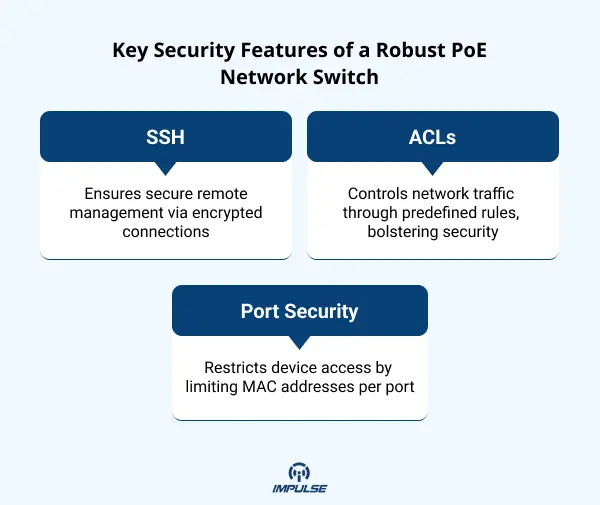 Key Security Features of a Robust PoE Network Switch

SSH

Ensures secure remote management via encrypted connections

ACLs

Controls network traffic through predefined rules, bolstering security

Port Security

Restricts device access by limiting MAC addresses per port

IMPULSE