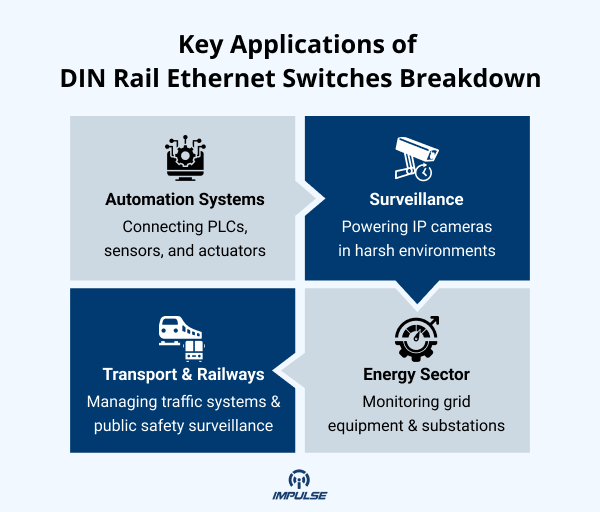 Key Applications of
DIN Rail Ethernet Switches Breakdown

Automation Systems
Connecting PLCs, sensors, and actuators

Surveillance
Powering IP cameras in harsh environments

Energy Sector
Monitoring grid equipment & substations

Transport & Railways
Managing traffic systems & public safety surveillance

IMPULSE